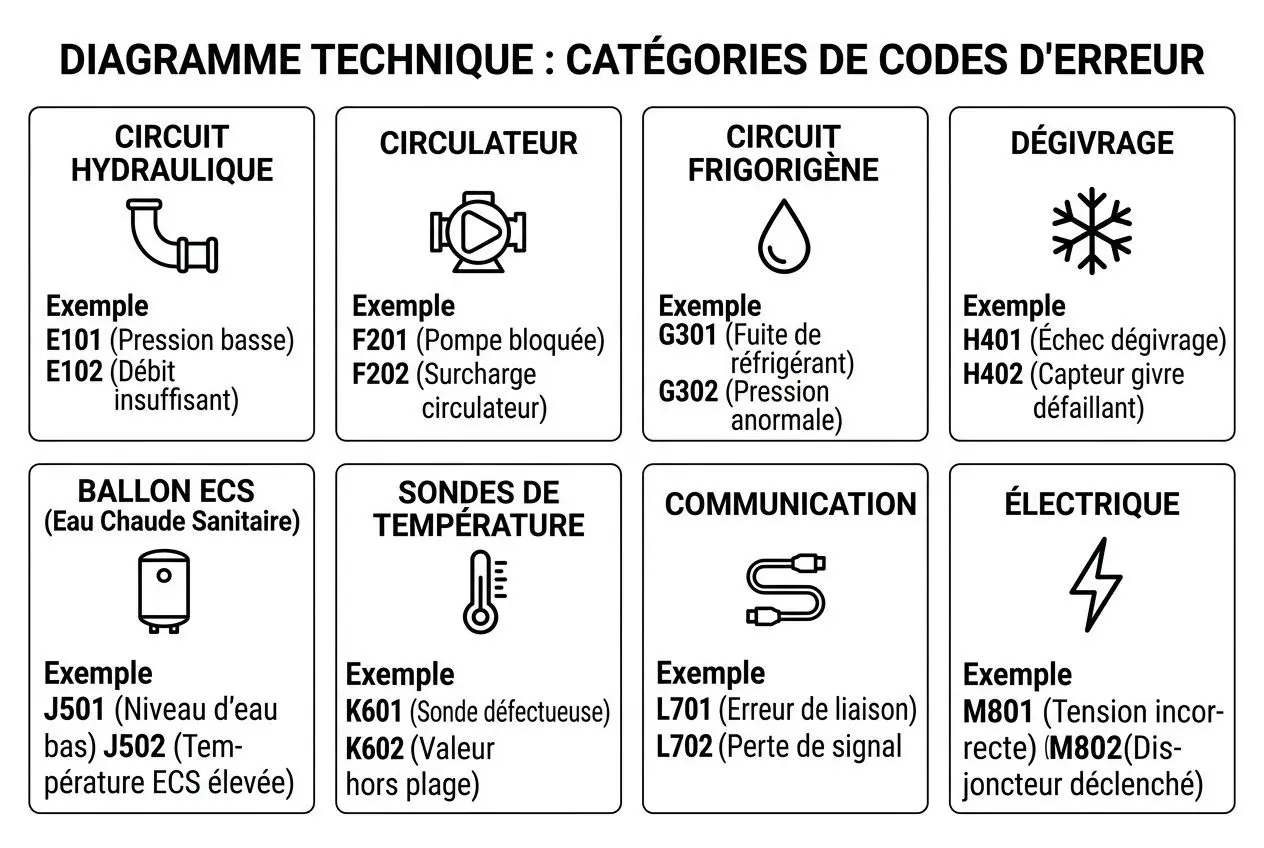 DIAGRAMME TECHNIQUE : CATÉGORIES DE CODES D'ERREUR

CIRCUIT HYDRAULIQUE

Exemple
E101 (Pression basse)
E102 (Débit insuffisant)

CIRCULATEUR

Exemple
F201 (Pompe bloquée)
F202 (Surcharge circulateur)

CIRCUIT FRIGORIGÈNE

Exemple
G301 (Fuite de réfrigérant)
G302 (Pression anormale)

DÉGIVRAGE

Exemple
H401 (Échec dégivrage)
H402 (Capteur givre défaillant)

BALLON ECS (Eau Chaude Sanitaire)

Exemple
J501 (Niveau d'eau bas) J502 (Température ECS élevée)

SONDES DE TEMPÉRATURE

Exemple
K601 (Sonde défectueuse)
K602 (Valeur hors plage)

COMMUNICATION

Exemple
L701 (Erreur de liaison)
L702 (Perte de signal

ÉLECTRIQUE

Exemple
M801 (Tension incorrecte) (M802(Disjoncteur déclenché)